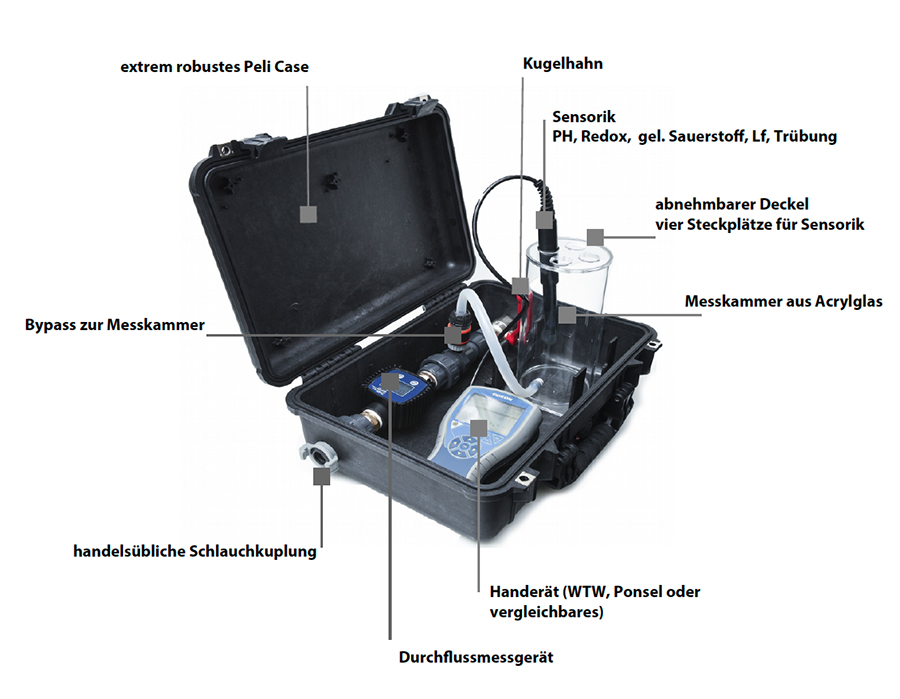 extrem robustes Peli Case

Kugelhahn

Sensorik
PH, Redox, gel. Sauerstoff, Lf, Trübung

abnehmbarer Deckel
vier Steckplätze für Sensorik

Messkammer aus Acrylglas

Bypass zur Messkammer

handelsübliche Schlauchkuplung

Handerät (WTW, Ponsel oder vergleichbares)

Durchflussmessgerät